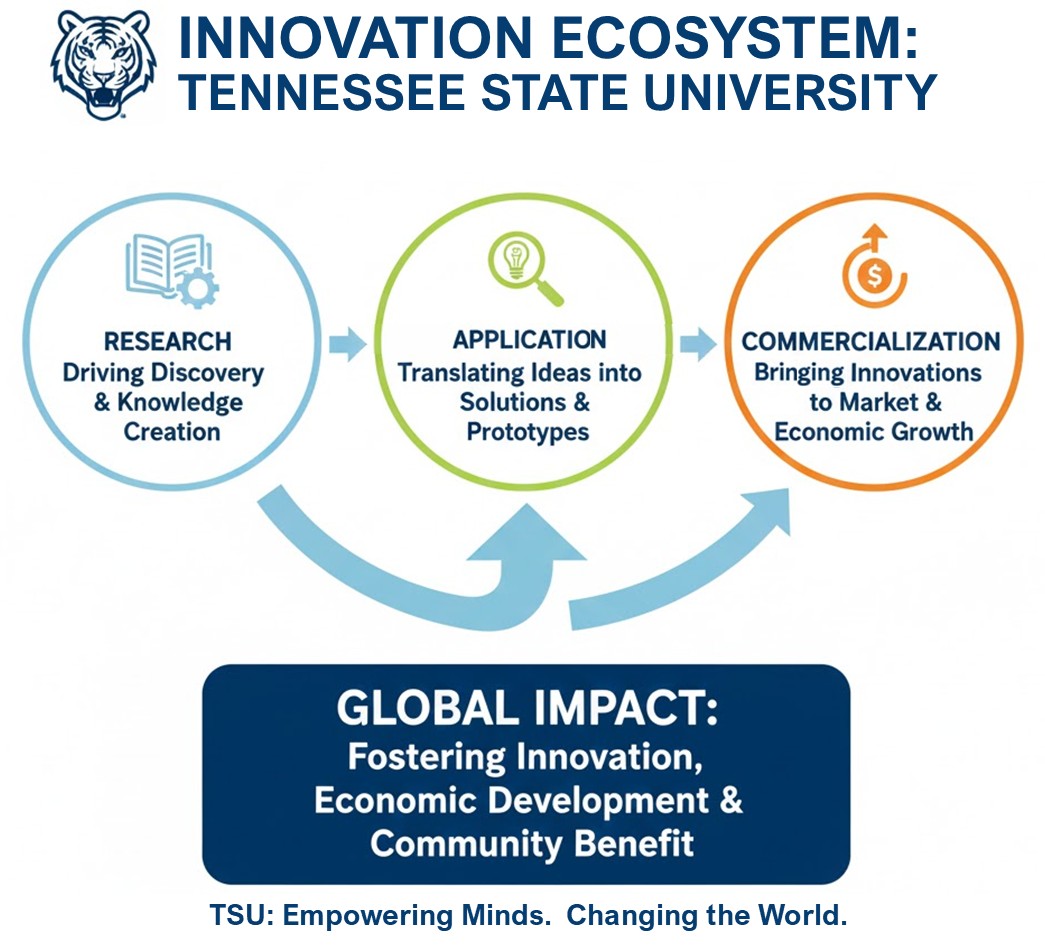 INNOVATION ECOSYSTEM:
TENNESSEE STATE UNIVERSITY

RESEARCH
Driving Discovery & Knowledge Creation

APPLICATION
Translating Ideas into Solutions & Prototypes

COMMERCIALIZATION
Bringing Innovations to Market & Economic Growth

GLOBAL IMPACT:
Fostering Innovation, Economic Development & Community Benefit

TSU: Empowering Minds. Changing the World.